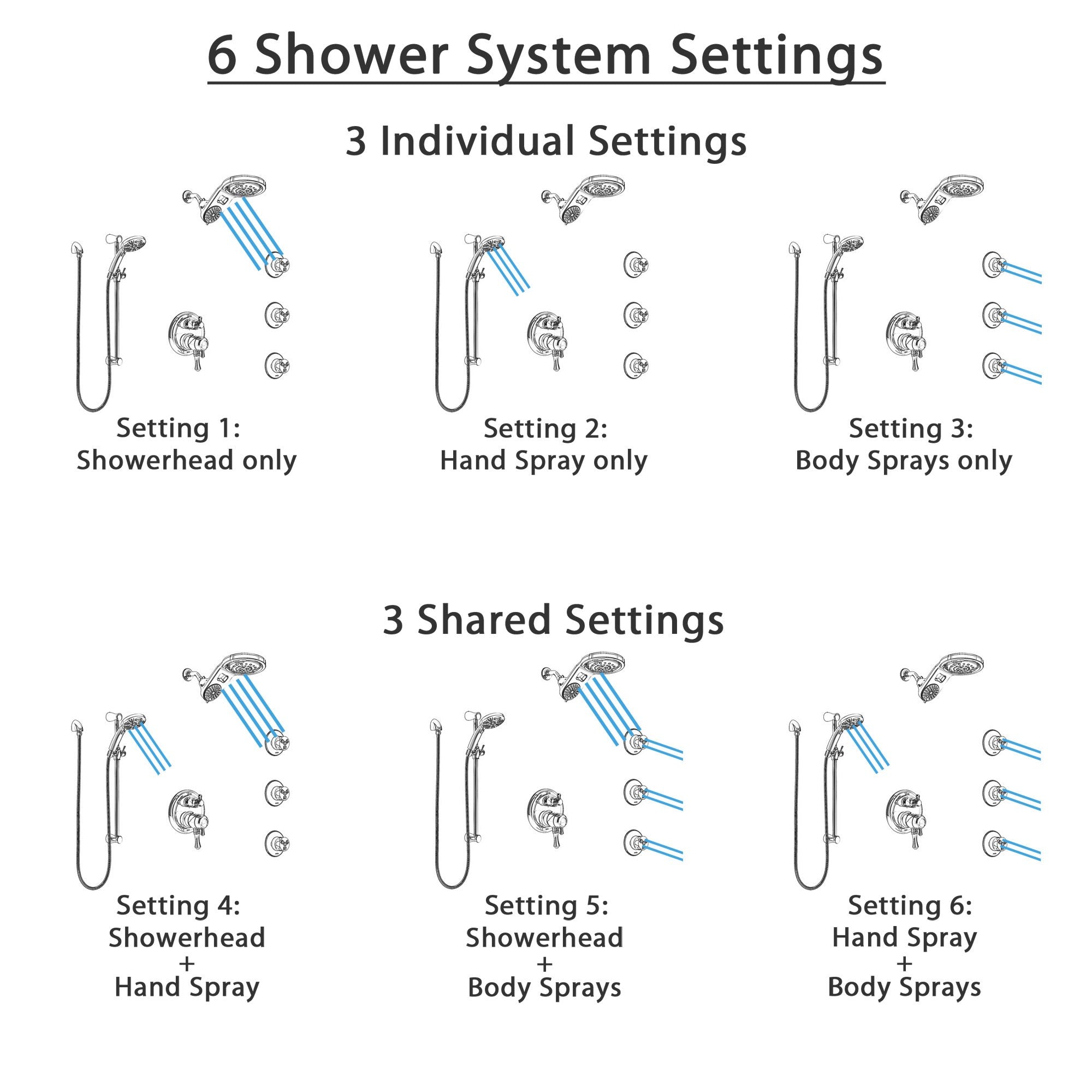 6 Shower System Settings

3 Individual Settings

Setting 1:
Showerhead only

Setting 2:
Hand Spray only

Setting 3:
Body Sprays only

3 Shared Settings

Setting 4:
Showerhead
+
Hand Spray

Setting 5:
Showerhead
+
Body Sprays

Setting 6:
Hand Spray
+
Body Sprays