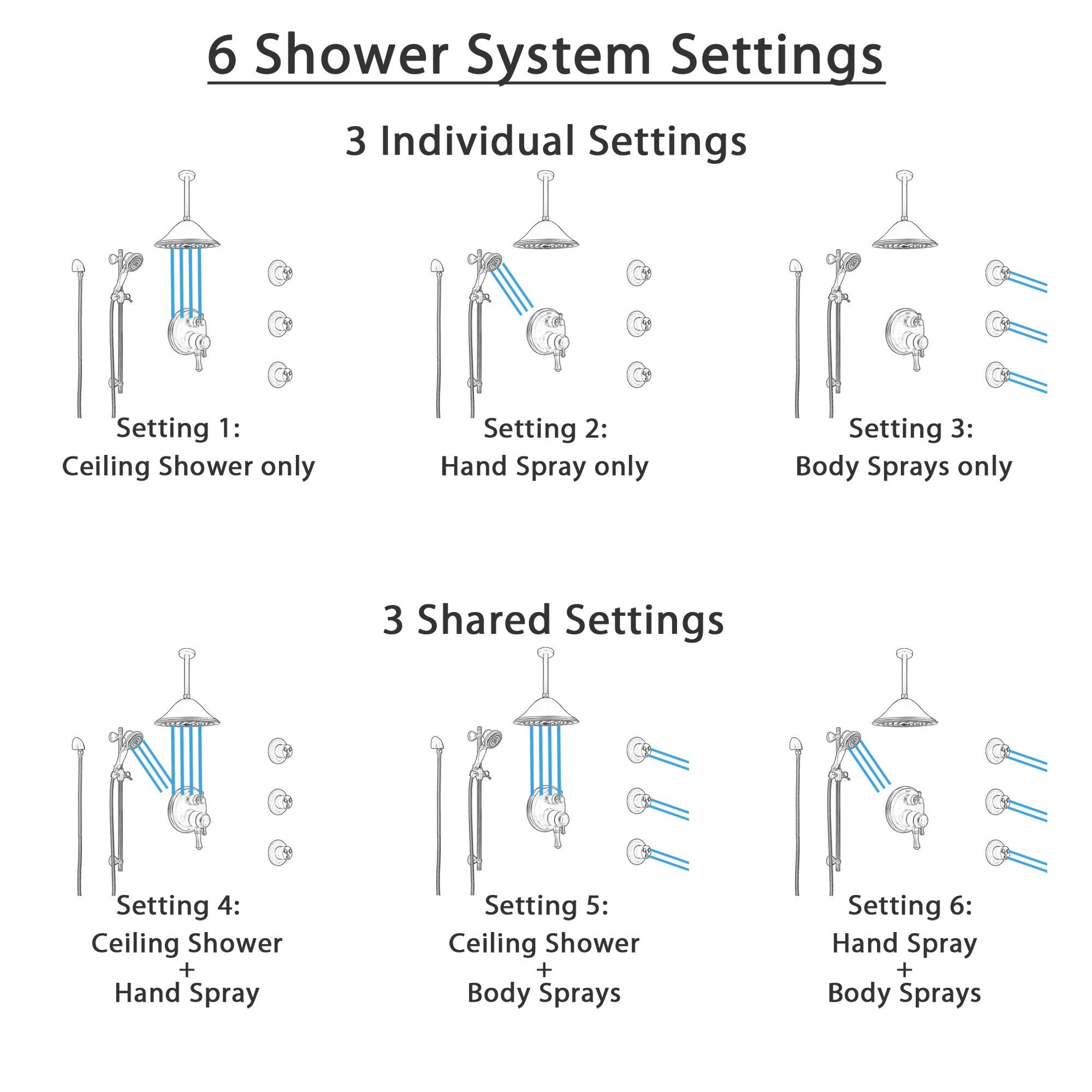 6 Shower System Settings

3 Individual Settings

Setting 1:
Ceiling Shower only

Setting 2:
Hand Spray only

Setting 3:
Body Sprays only

3 Shared Settings

Setting 4:
Ceiling Shower
+
Hand Spray

Setting 5:
Ceiling Shower
+
Body Sprays

Setting 6:
Hand Spray
+
Body Sprays