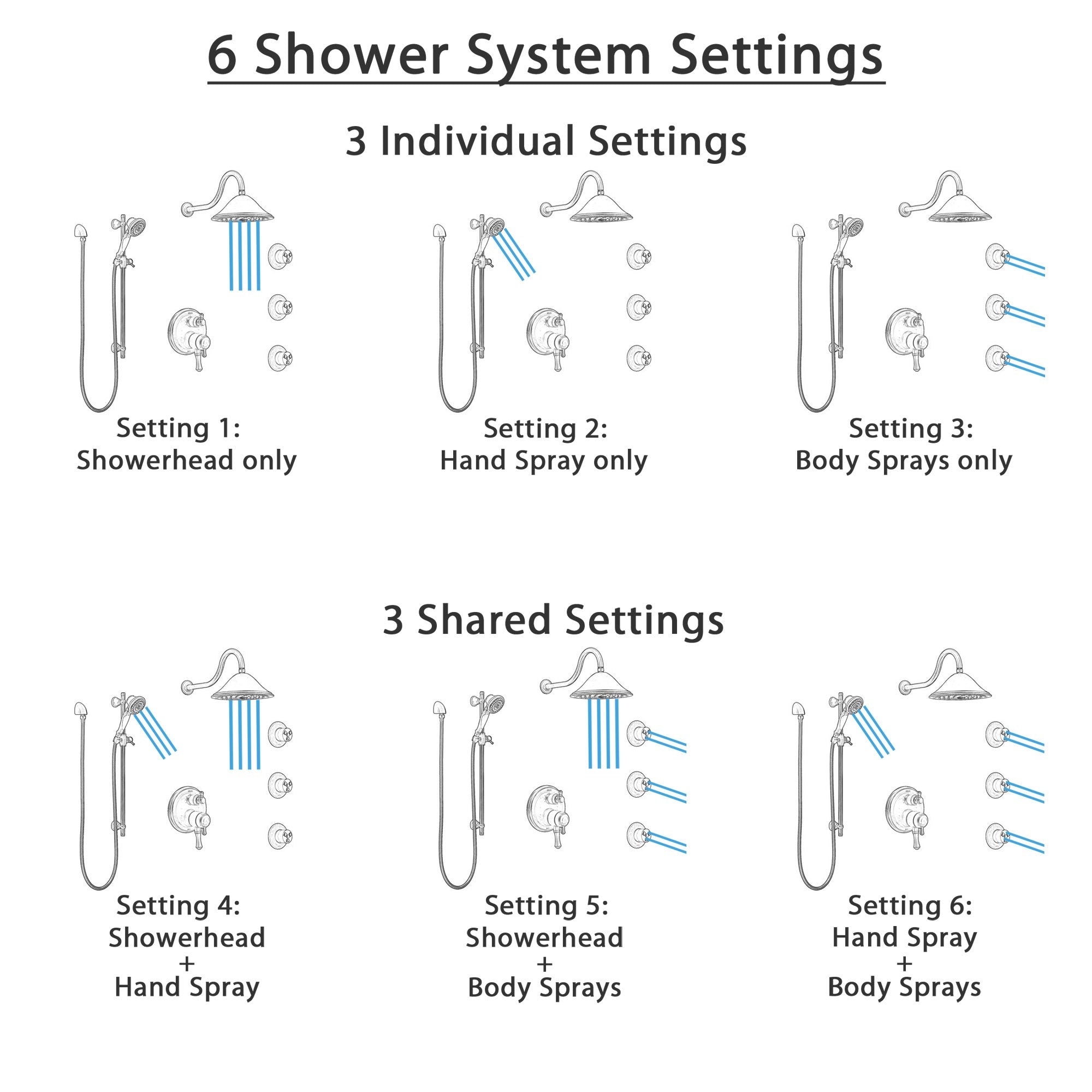 6 Shower System Settings

3 Individual Settings

Setting 1:
Showerhead only

Setting 2:
Hand Spray only

Setting 3:
Body Sprays only

3 Shared Settings

Setting 4:
Showerhead
+
Hand Spray

Setting 5:
Showerhead
+
Body Sprays

Setting 6:
Hand Spray
+
Body Sprays