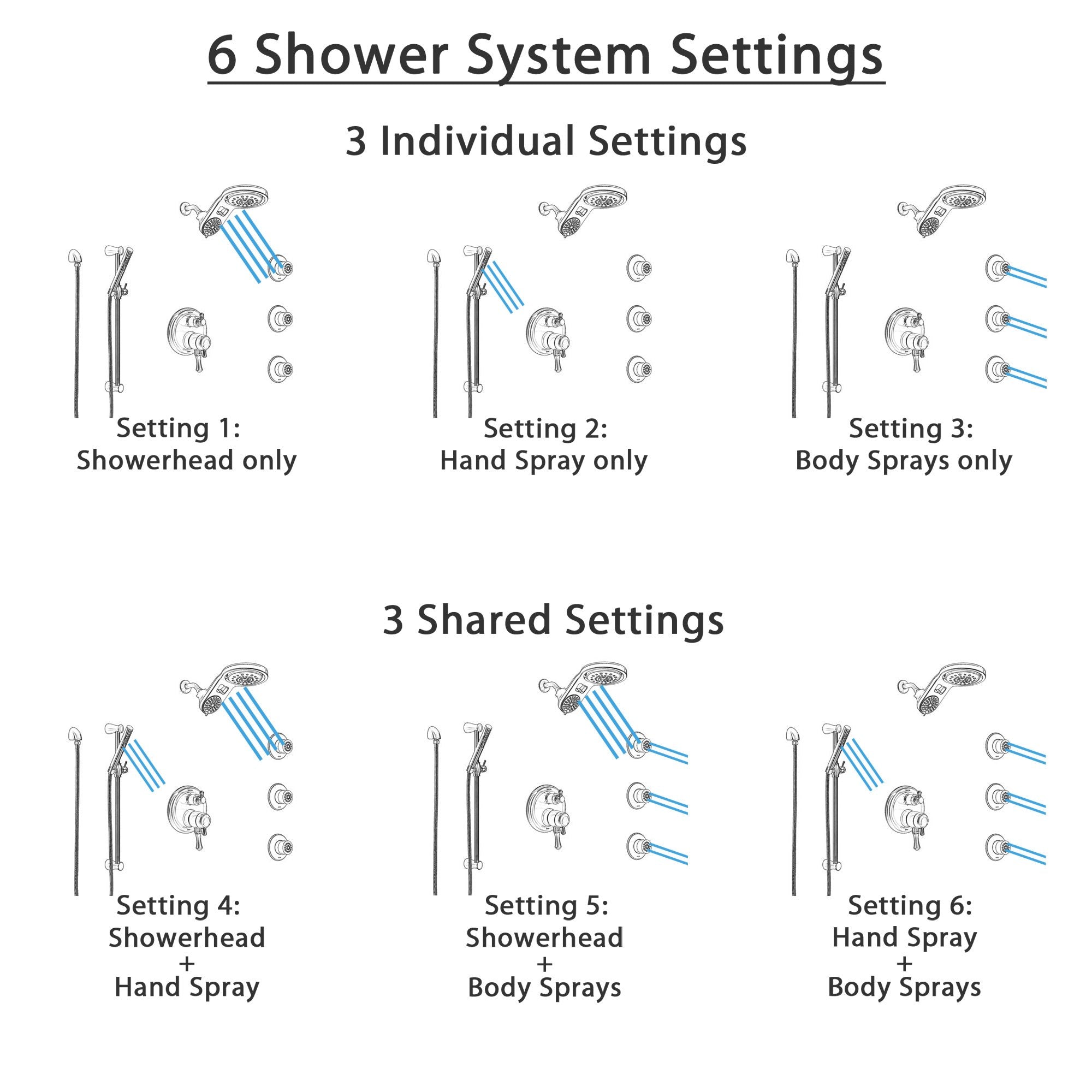 6 Shower System Settings

3 Individual Settings

Setting 1:
Showerhead only

Setting 2:
Hand Spray only

Setting 3:
Body Sprays only

3 Shared Settings

Setting 4:
Showerhead
+
Hand Spray

Setting 5:
Showerhead
+
Body Sprays

Setting 6:
Hand Spray
+
Body Sprays