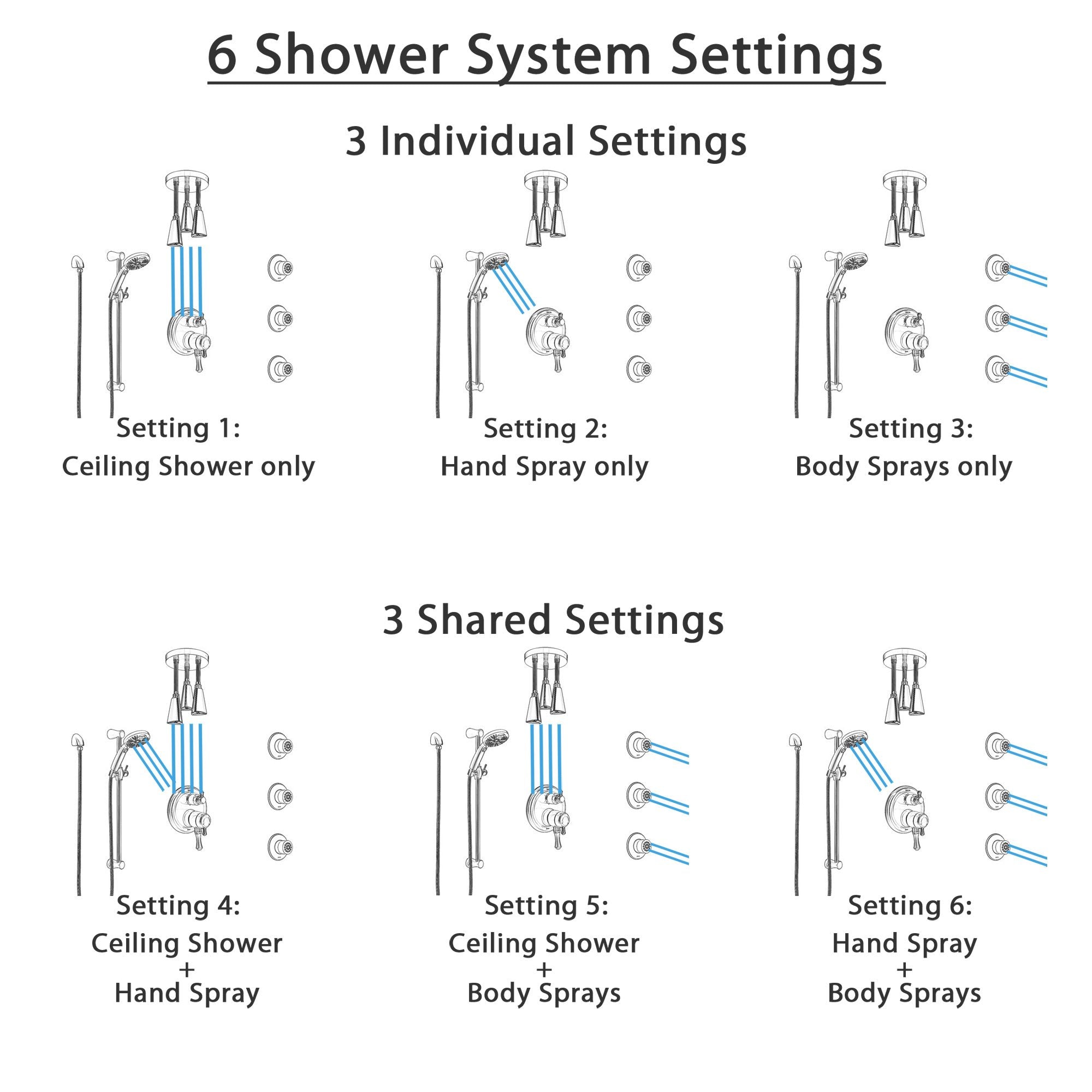 6 Shower System Settings

3 Individual Settings

Setting 1:
Ceiling Shower only

Setting 2:
Hand Spray only

Setting 3:
Body Sprays only

3 Shared Settings

Setting 4:
Ceiling Shower
+
Hand Spray

Setting 5:
Ceiling Shower
+
Body Sprays

Setting 6:
Hand Spray
+
Body Sprays