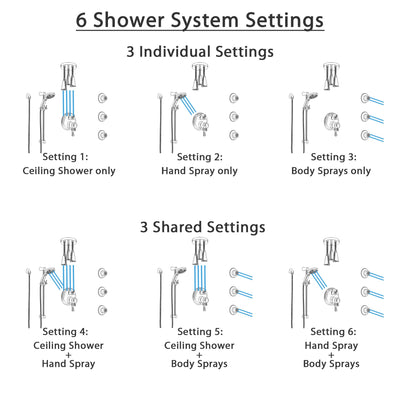 6 Shower System Settings

3 Individual Settings

Setting 1:
Ceiling Shower only

Setting 2:
Hand Spray only

Setting 3:
Body Sprays only

3 Shared Settings

Setting 4:
Ceiling Shower
+
Hand Spray

Setting 5:
Ceiling Shower
+
Body Sprays

Setting 6:
Hand Spray
+
Body Sprays