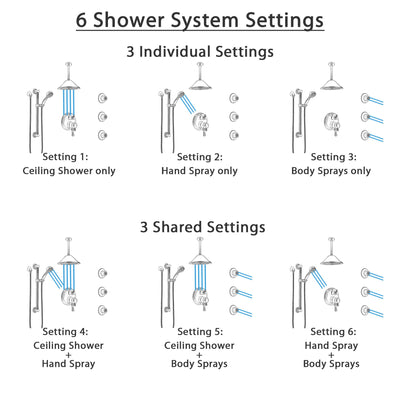 6 Shower System Settings

3 Individual Settings

Setting 1:
Ceiling Shower only

Setting 2:
Hand Spray only

Setting 3:
Body Sprays only

3 Shared Settings

Setting 4:
Ceiling Shower
+
Hand Spray

Setting 5:
Ceiling Shower
+
Body Sprays

Setting 6:
Hand Spray
+
Body Sprays