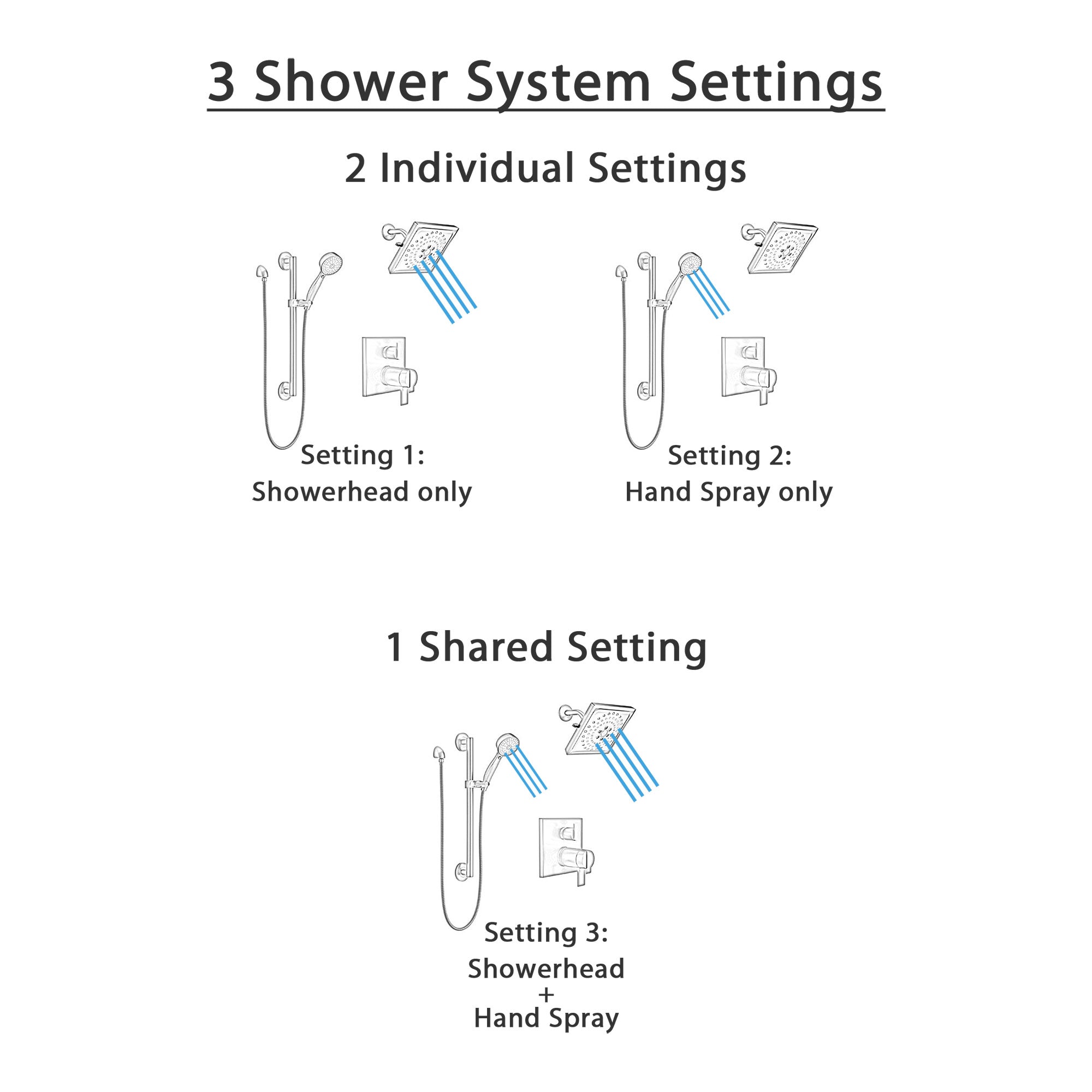 3 Shower System Settings

2 Individual Settings

Setting 1:
Showerhead only

Setting 2:
Hand Spray only

1 Shared Setting

Setting 3:
Showerhead
+
Hand Spray