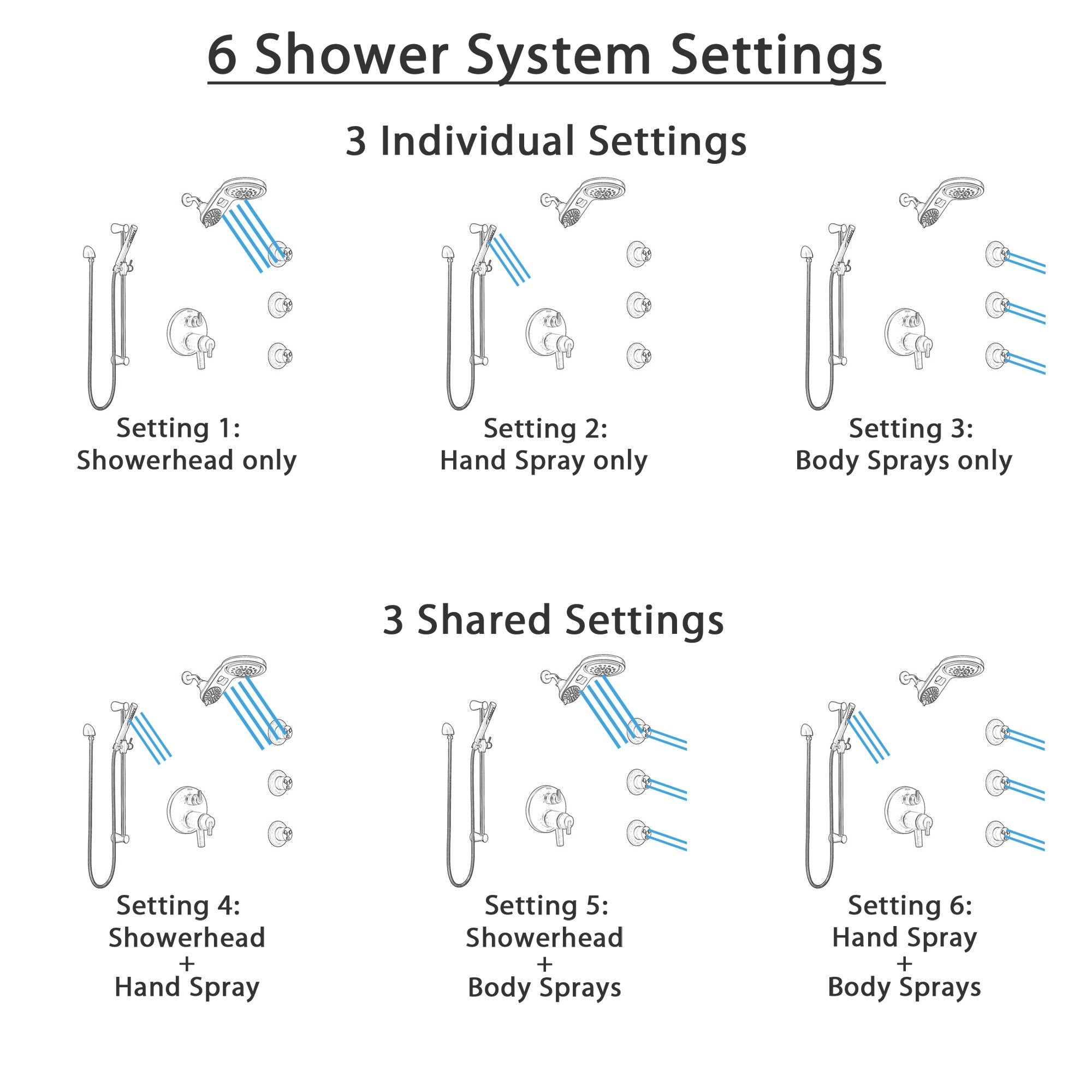 6 Shower System Settings

3 Individual Settings

Setting 1:
Showerhead only

Setting 2:
Hand Spray only

Setting 3:
Body Sprays only

3 Shared Settings

Setting 4:
Showerhead
+
Hand Spray

Setting 5:
Showerhead
+
Body Sprays

Setting 6:
Hand Spray
+
Body Sprays