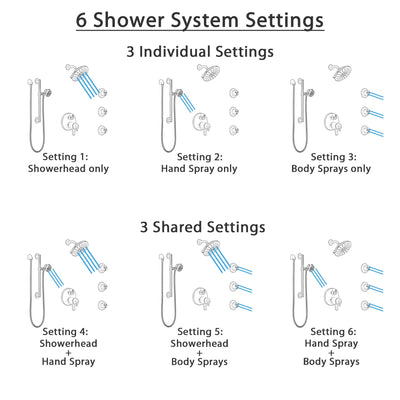 6 Shower System Settings

3 Individual Settings

Setting 1:
Showerhead only

Setting 2:
Hand Spray only

Setting 3:
Body Sprays only

3 Shared Settings

Setting 4:
Showerhead
+
Hand Spray

Setting 5:
Showerhead
+
Body Sprays

Setting 6:
Hand Spray
+
Body Sprays