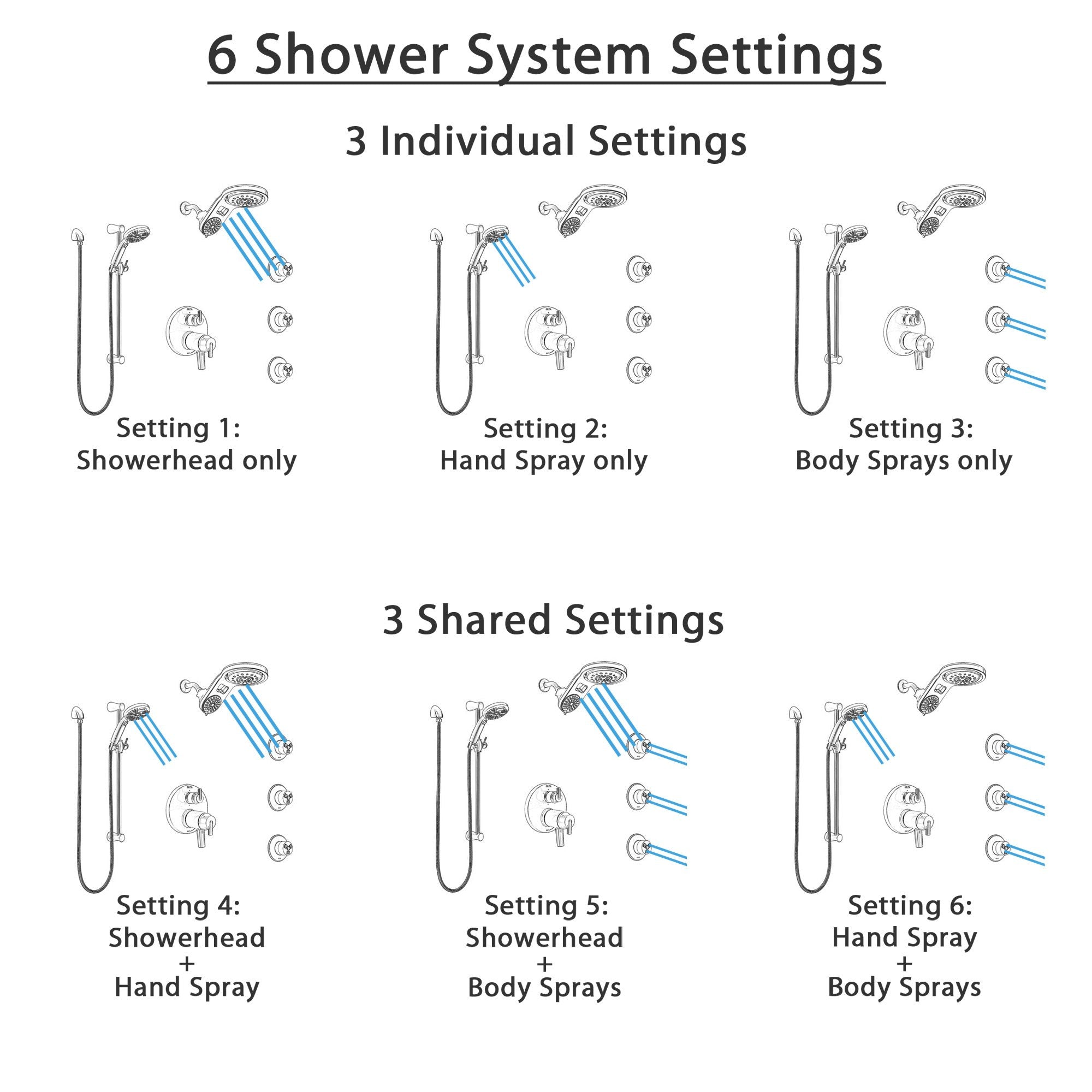 6 Shower System Settings

3 Individual Settings

Setting 1:
Showerhead only

Setting 2:
Hand Spray only

Setting 3:
Body Sprays only

3 Shared Settings

Setting 4:
Showerhead
+
Hand Spray

Setting 5:
Showerhead
+
Body Sprays

Setting 6:
Hand Spray
+
Body Sprays