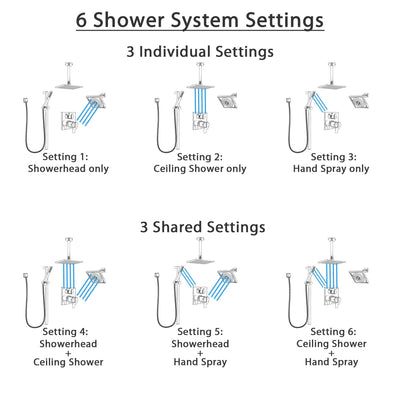 6 Shower System Settings

3 Individual Settings

Setting 1:
Showerhead only

Setting 2:
Ceiling Shower only

Setting 3:
Hand Spray only

3 Shared Settings

Setting 4:
Showerhead
+
Ceiling Shower

Setting 5:
Showerhead
+
Hand Spray

Setting 6:
Ceiling Shower
+
Hand Spray