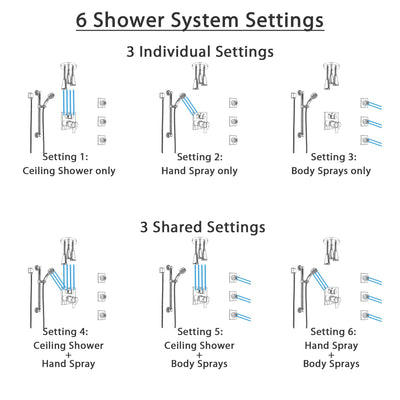 6 Shower System Settings

3 Individual Settings

Setting 1:
Ceiling Shower only

Setting 2:
Hand Spray only

Setting 3:
Body Sprays only

3 Shared Settings

Setting 4:
Ceiling Shower
+
Hand Spray

Setting 5:
Ceiling Shower
+
Body Sprays

Setting 6:
Hand Spray
+
Body Sprays