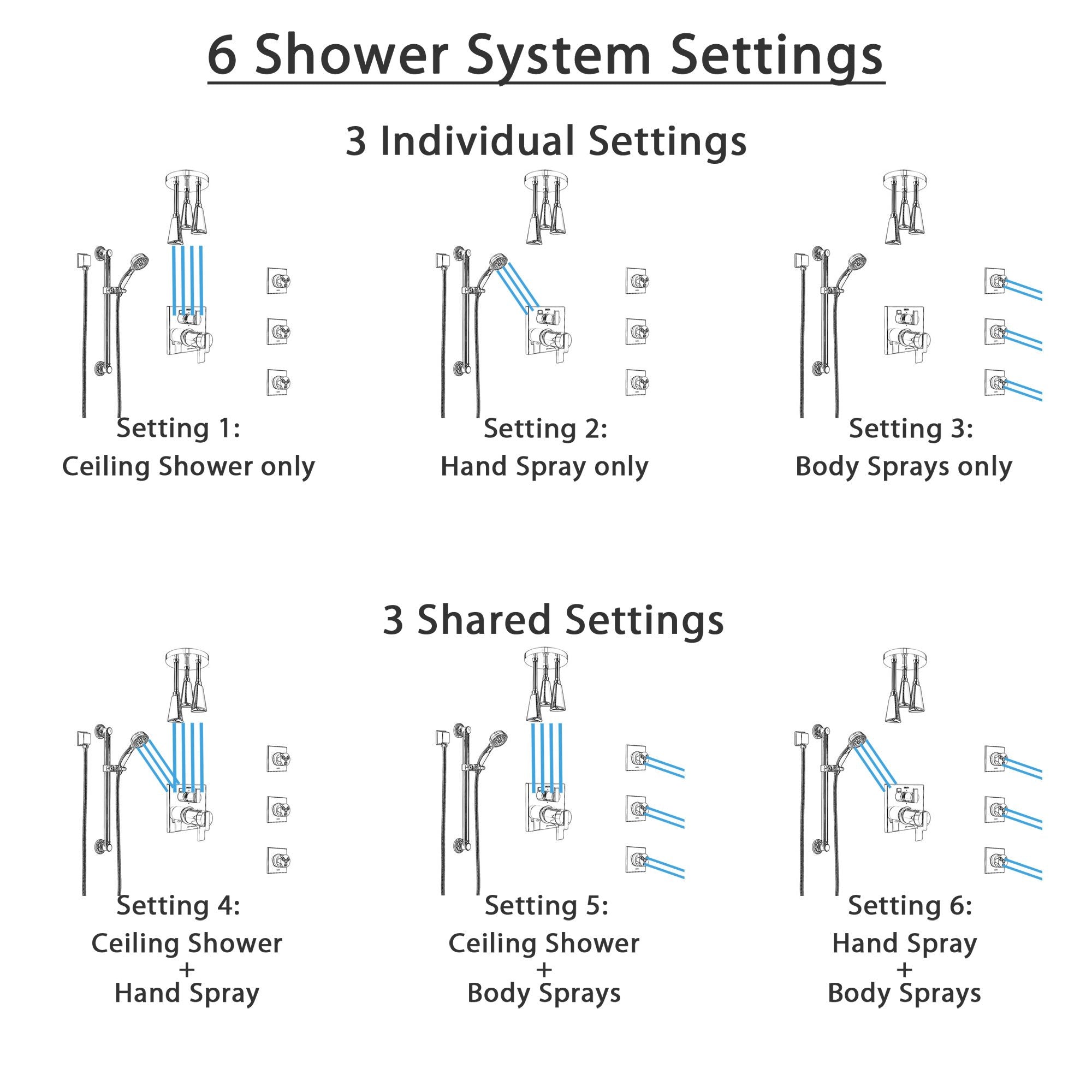 6 Shower System Settings

3 Individual Settings

Setting 1:
Ceiling Shower only

Setting 2:
Hand Spray only

Setting 3:
Body Sprays only

3 Shared Settings

Setting 4:
Ceiling Shower
+
Hand Spray

Setting 5:
Ceiling Shower
+
Body Sprays

Setting 6:
Hand Spray
+
Body Sprays