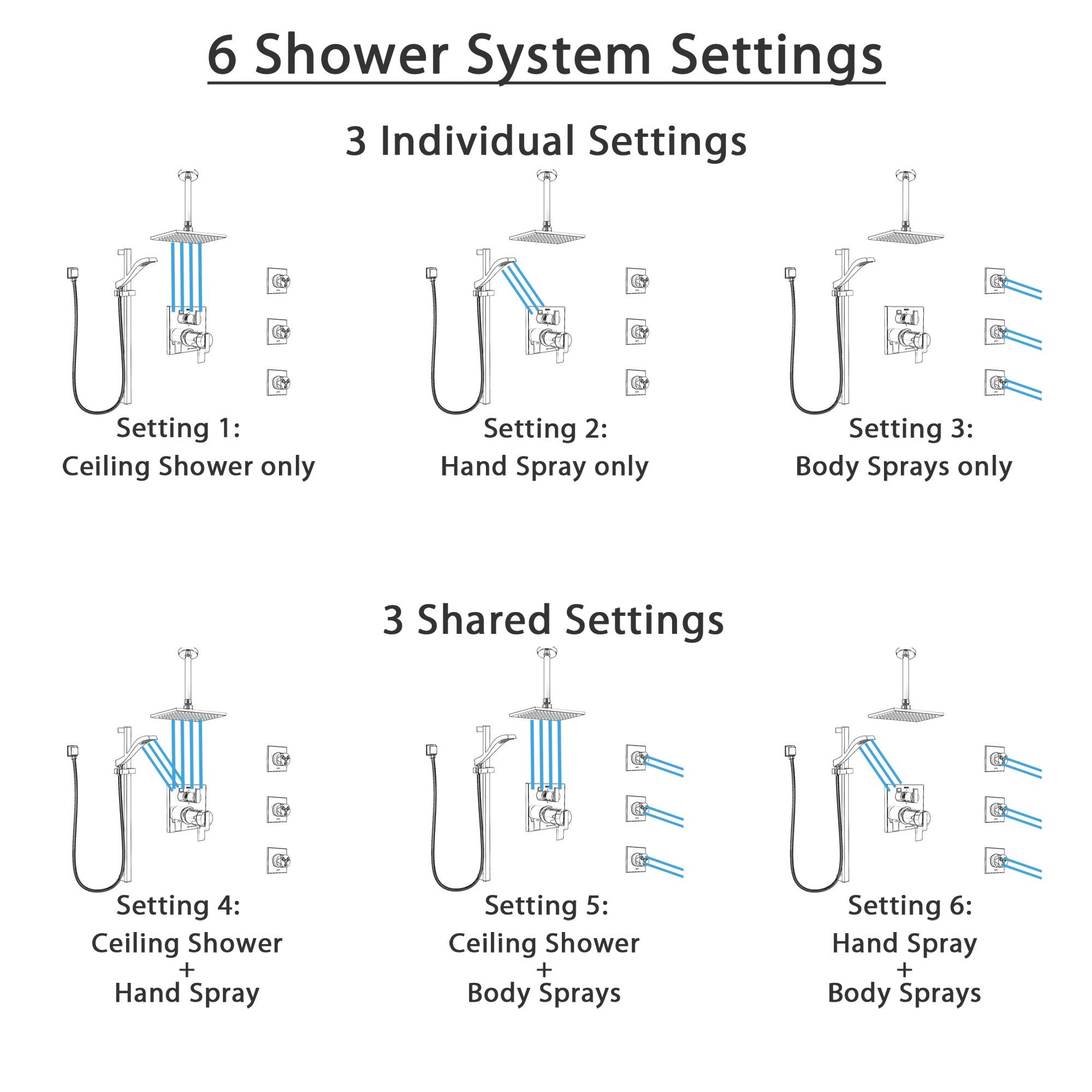 6 Shower System Settings

3 Individual Settings

Setting 1:
Ceiling Shower only

Setting 2:
Hand Spray only

Setting 3:
Body Sprays only

3 Shared Settings

Setting 4:
Ceiling Shower
+
Hand Spray

Setting 5:
Ceiling Shower
+
Body Sprays

Setting 6:
Hand Spray
+
Body Sprays