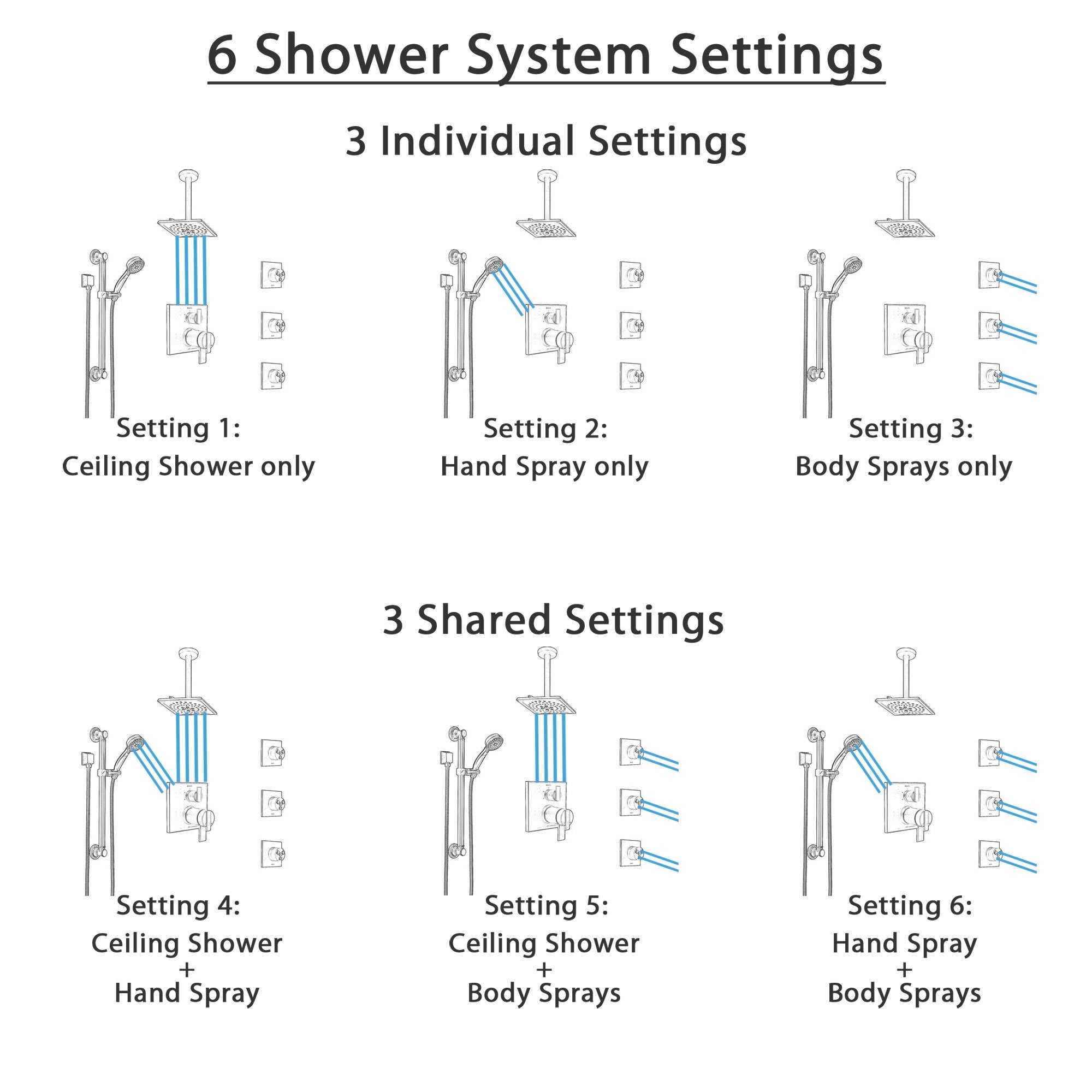 6 Shower System Settings

3 Individual Settings

Setting 1:
Ceiling Shower only

Setting 2:
Hand Spray only

Setting 3:
Body Sprays only

3 Shared Settings

Setting 4:
Ceiling Shower
+
Hand Spray

Setting 5:
Ceiling Shower
+
Body Sprays

Setting 6:
Hand Spray
+
Body Sprays