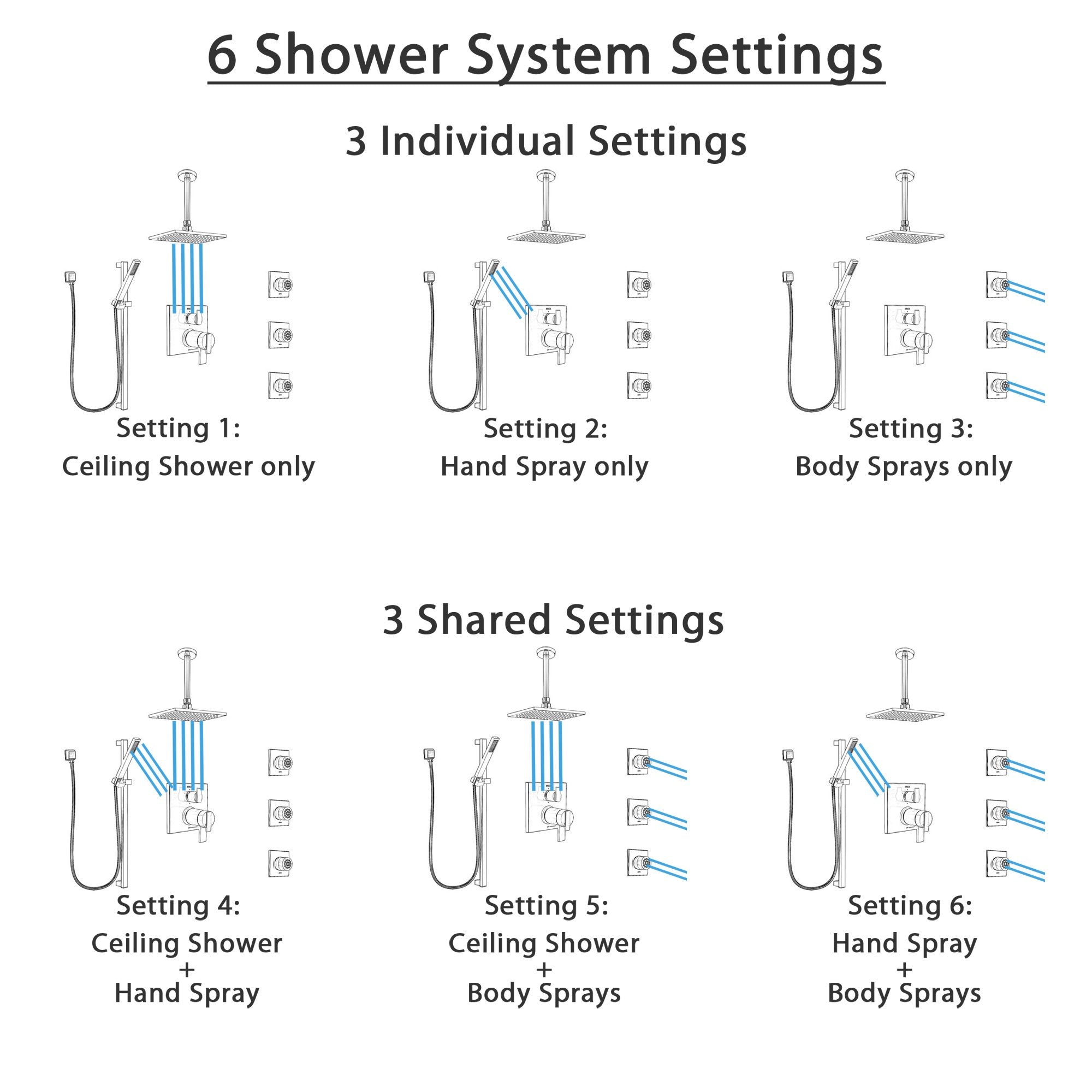 6 Shower System Settings

3 Individual Settings

Setting 1:
Ceiling Shower only

Setting 2:
Hand Spray only

Setting 3:
Body Sprays only

3 Shared Settings

Setting 4:
Ceiling Shower
+
Hand Spray

Setting 5:
Ceiling Shower
+
Body Sprays

Setting 6:
Hand Spray
+
Body Sprays