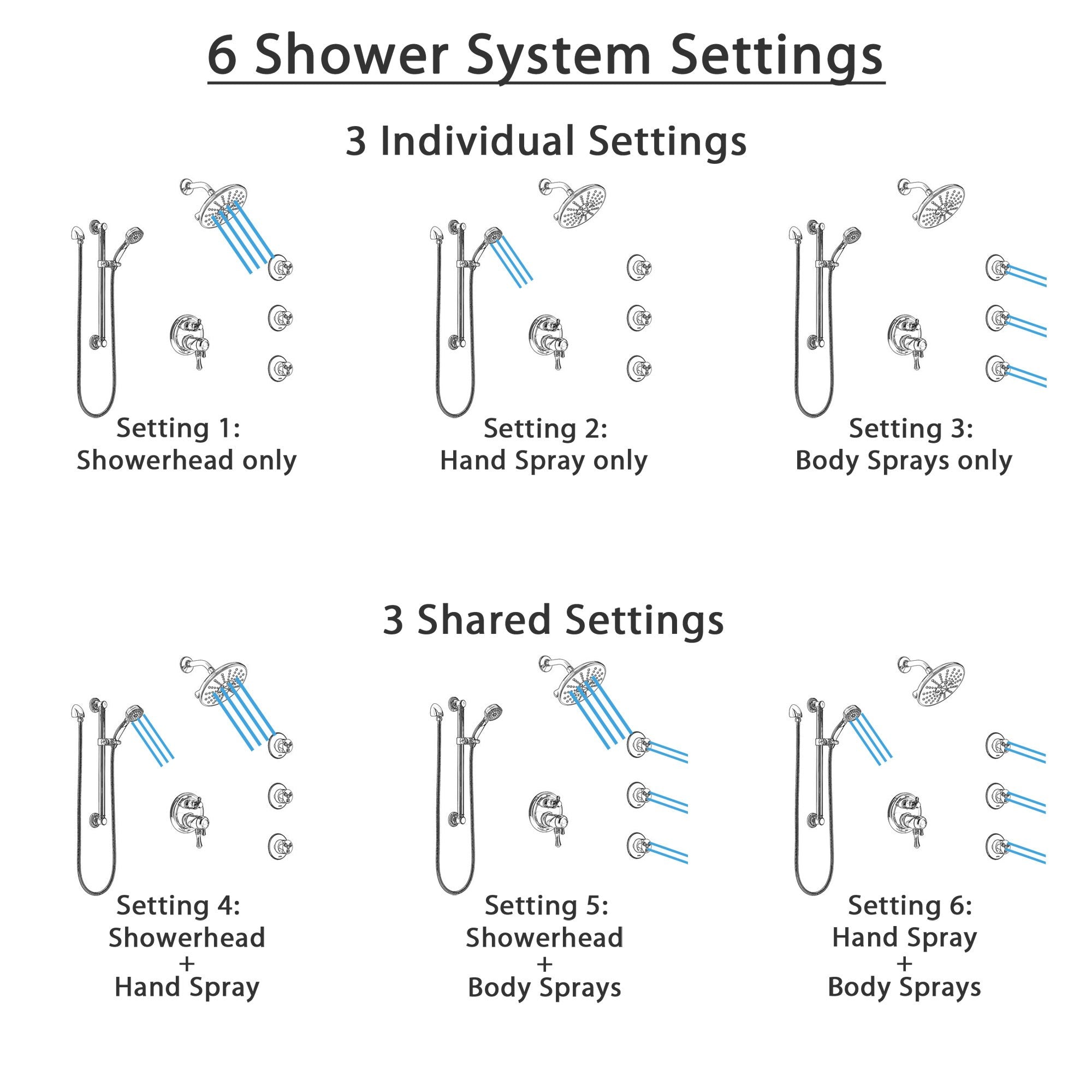 6 Shower System Settings

3 Individual Settings

Setting 1:
Showerhead only

Setting 2:
Hand Spray only

Setting 3:
Body Sprays only

3 Shared Settings

Setting 4:
Showerhead
+
Hand Spray

Setting 5:
Showerhead
+
Body Sprays

Setting 6:
Hand Spray
+
Body Sprays