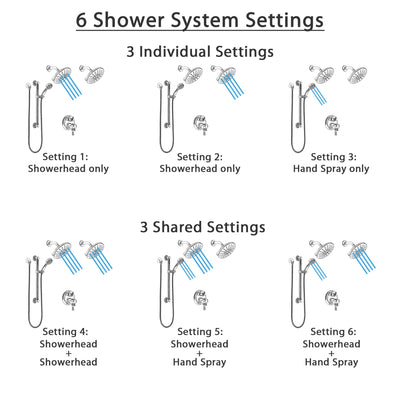 6 Shower System Settings

3 Individual Settings

Setting 1:
Showerhead only

Setting 2:
Showerhead only

Setting 3:
Hand Spray only

3 Shared Settings

Setting 4:
Showerhead
+
Showerhead

Setting 5:
Showerhead
+
Hand Spray

Setting 6:
Showerhead
+
Hand Spray