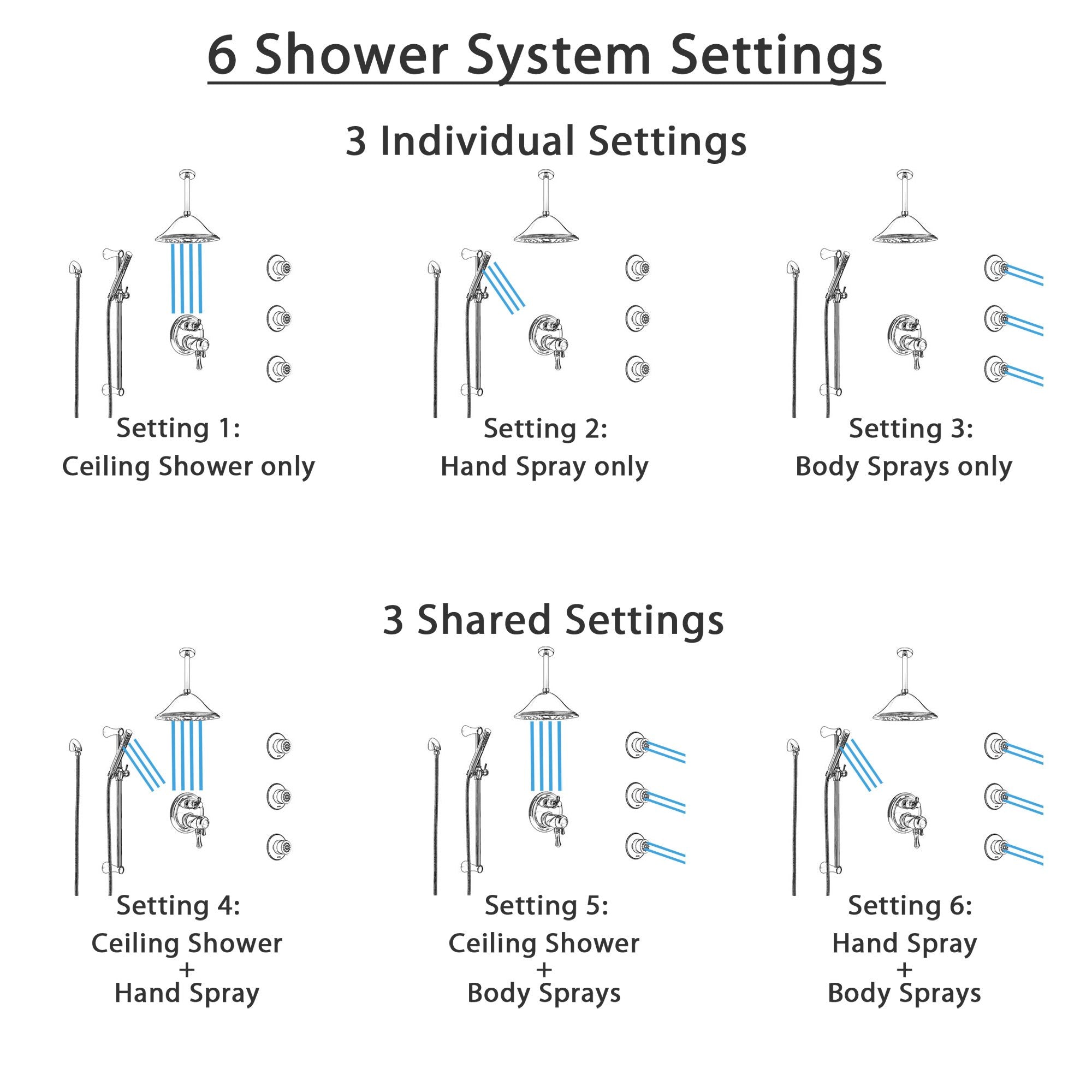 6 Shower System Settings

3 Individual Settings

Setting 1:
Ceiling Shower only

Setting 2:
Hand Spray only

Setting 3:
Body Sprays only

3 Shared Settings

Setting 4:
Ceiling Shower
+
Hand Spray

Setting 5:
Ceiling Shower
+
Body Sprays

Setting 6:
Hand Spray
+
Body Sprays