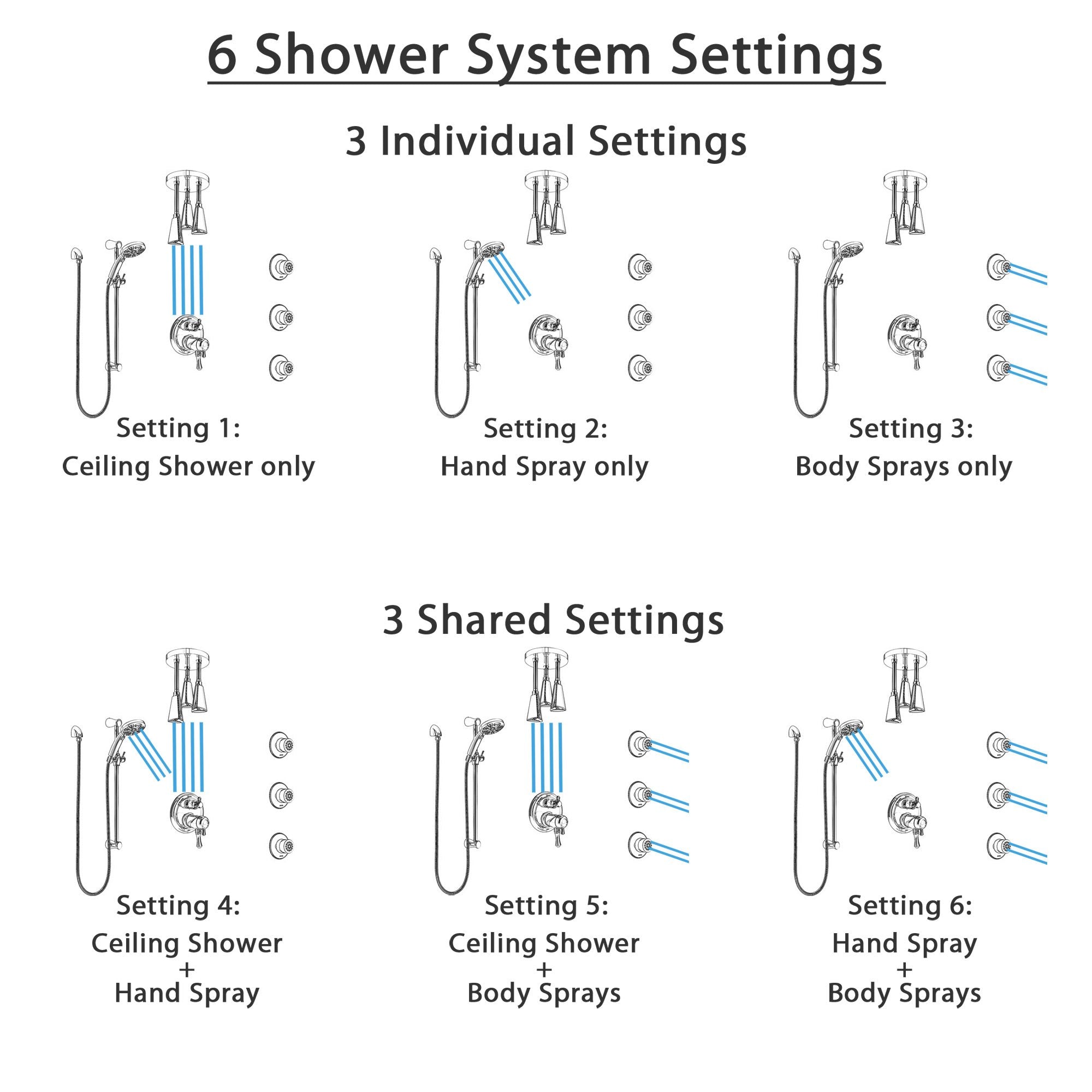 6 Shower System Settings

3 Individual Settings

Setting 1:
Ceiling Shower only

Setting 2:
Hand Spray only

Setting 3:
Body Sprays only

3 Shared Settings

Setting 4:
Ceiling Shower
+
Hand Spray

Setting 5:
Ceiling Shower
+
Body Sprays

Setting 6:
Hand Spray
+
Body Sprays