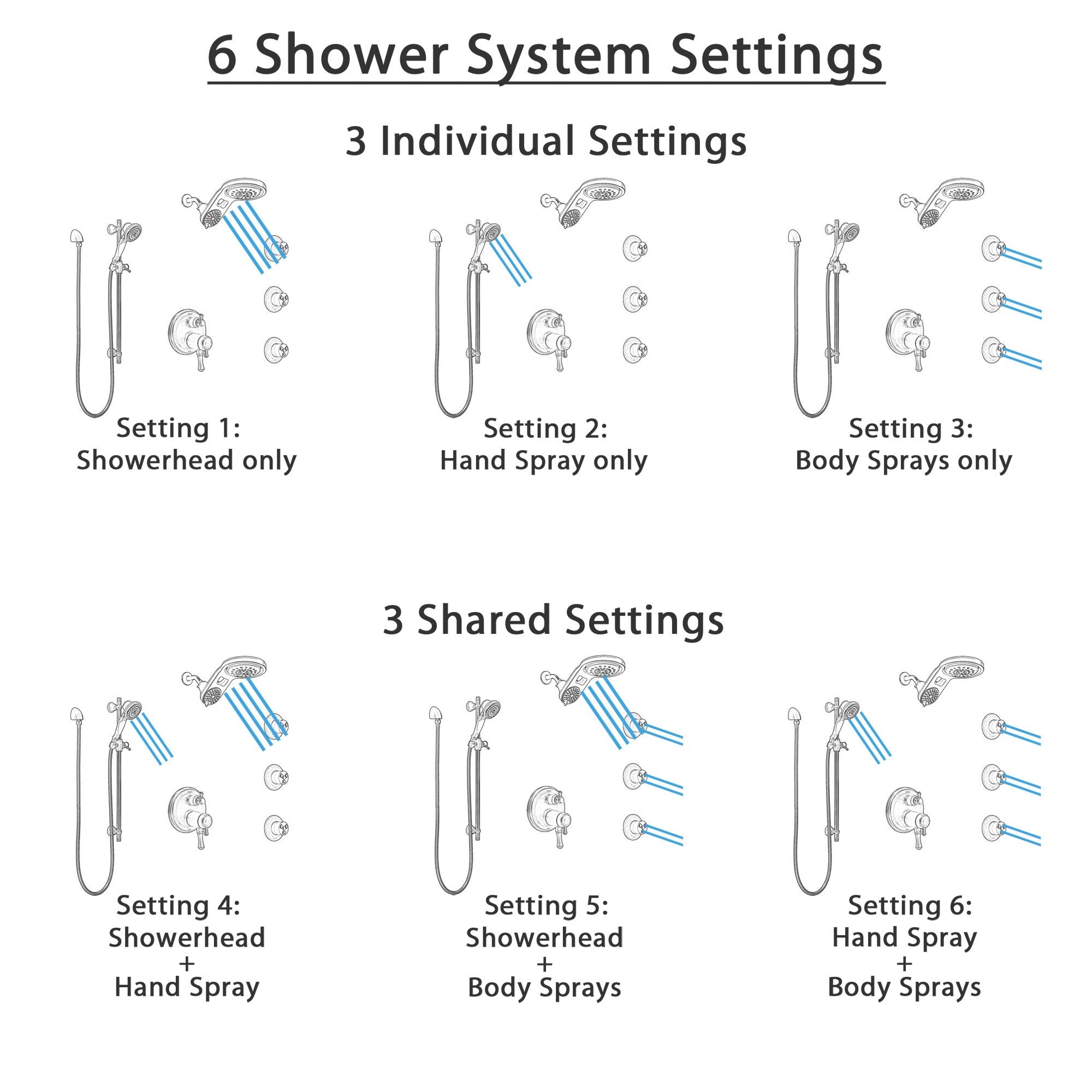 6 Shower System Settings

3 Individual Settings

Setting 1:
Showerhead only

Setting 2:
Hand Spray only

Setting 3:
Body Sprays only

3 Shared Settings

Setting 4:
Showerhead
+
Hand Spray

Setting 5:
Showerhead
+
Body Sprays

Setting 6:
Hand Spray
+
Body Sprays