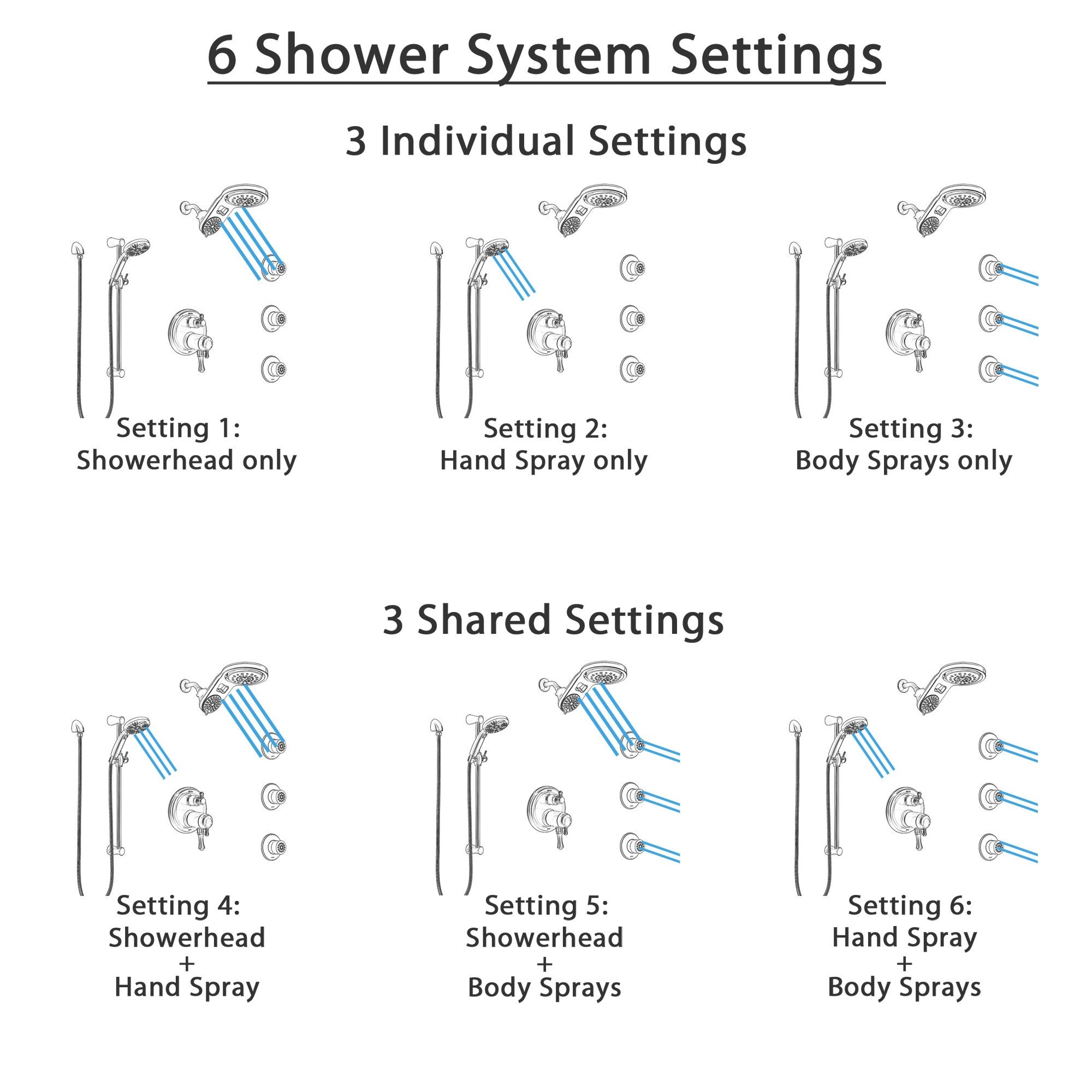 6 Shower System Settings

3 Individual Settings

Setting 1:
Showerhead only

Setting 2:
Hand Spray only

Setting 3:
Body Sprays only

3 Shared Settings

Setting 4:
Showerhead
+
Hand Spray

Setting 5:
Showerhead
+
Body Sprays

Setting 6:
Hand Spray
+
Body Sprays