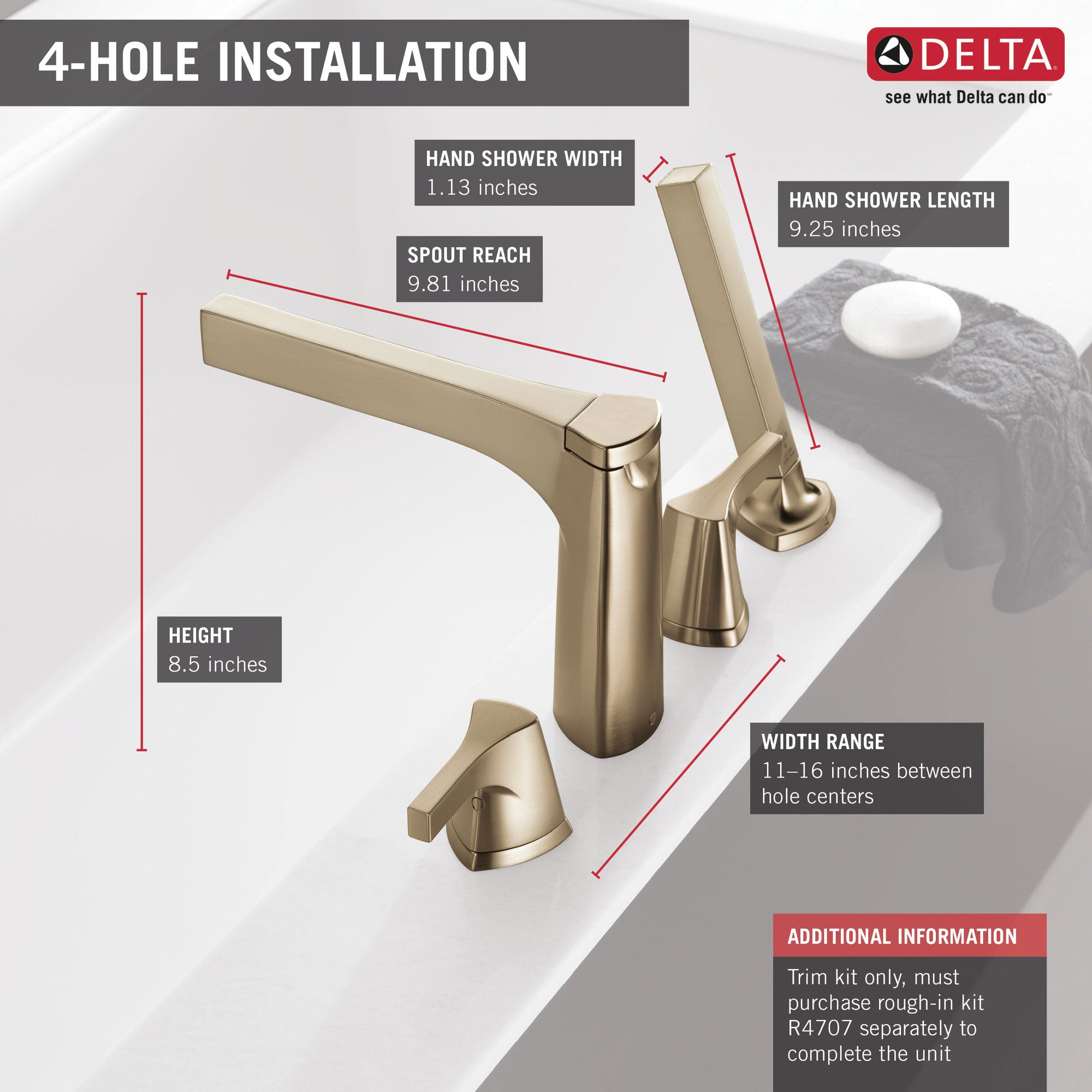 4-HOLE INSTALLATION

DELTA
see what Delta can do℠

HAND SHOWER WIDTH
1.13 inches

HAND SHOWER LENGTH
9.25 inches

SPOUT REACH
9.81 inches

HEIGHT
8.5 inches

WIDTH RANGE
11–16 inches between hole centers

ADDITIONAL INFORMATION
Trim kit only, must purchase rough-in kit R4707 separately to complete the unit